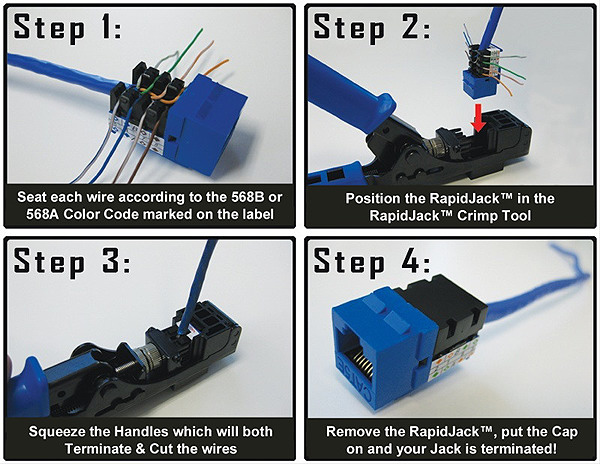 Step 1:

Seat each wire according to the 568B or 568A Color Code marked on the label

Step 2:

Position the RapidJack™ in the RapidJack™ Crimp Tool

Step 3:

Squeeze the Handles which will both Terminate & Cut the wires

Step 4:

CAT5E

Remove the RapidJack™, put the Cap on and your Jack is terminated!